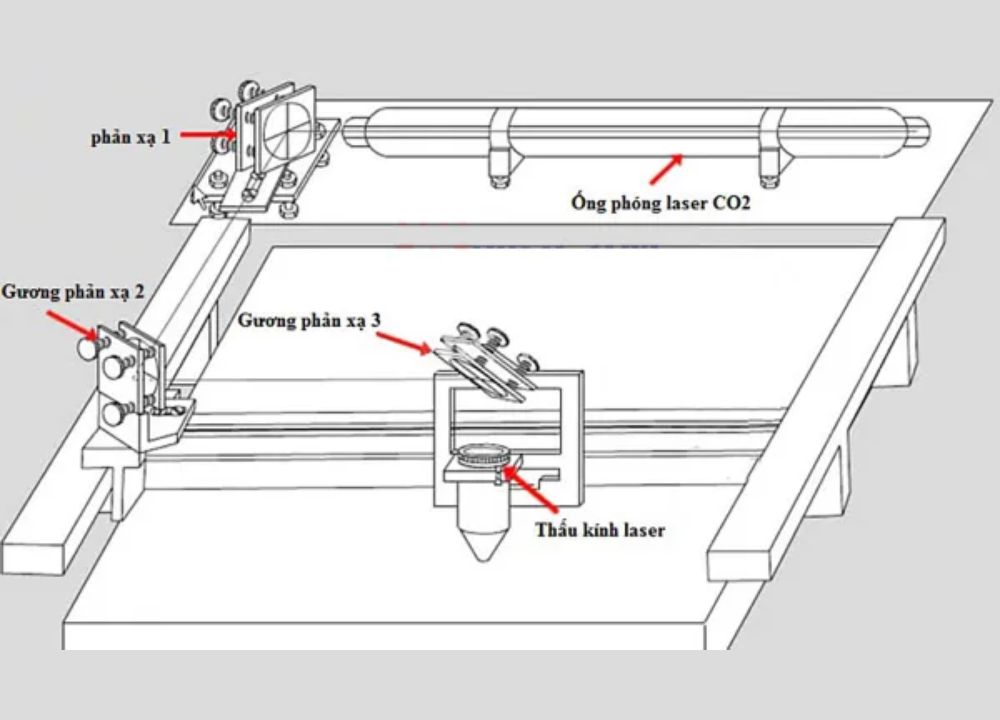 phản xạ 1

Ống phóng laser CO2

Gương phản xạ 2

Gương phản xạ 3

Thấu kính laser